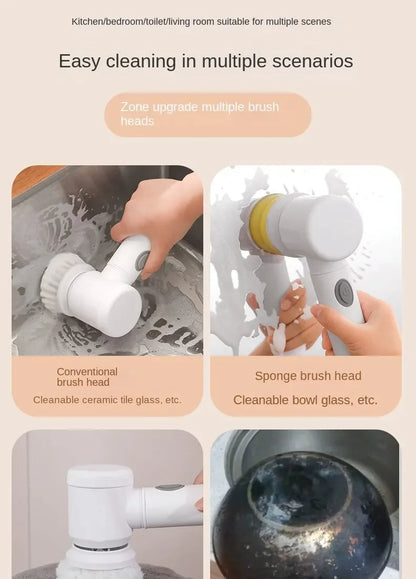 Kitchen/bedroom/toilet/living room suitable for multiple scenes

Easy cleaning in multiple scenarios

Zone upgrade multiple brush heads

Conventional brush head

Cleanable ceramic tile glass, etc.

Sponge brush head

Cleanable bowl glass, etc.